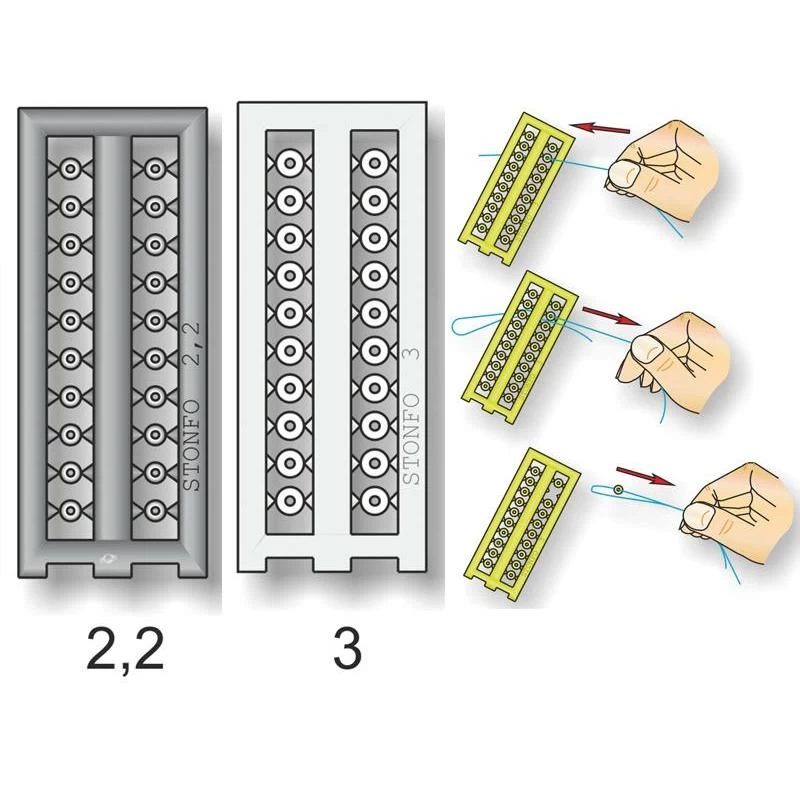 STONFO 2,2

STONFO 3

2,2

3